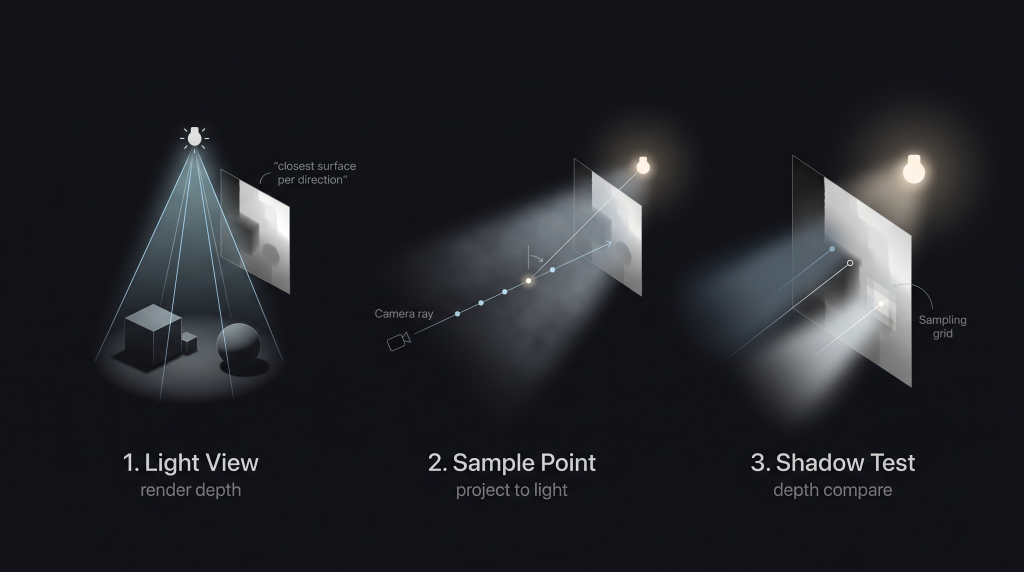 "closest surface per direction"

Camera ray

Sampling grid

1. Light View
render depth

2. Sample Point
project to light

3. Shadow Test
depth compare